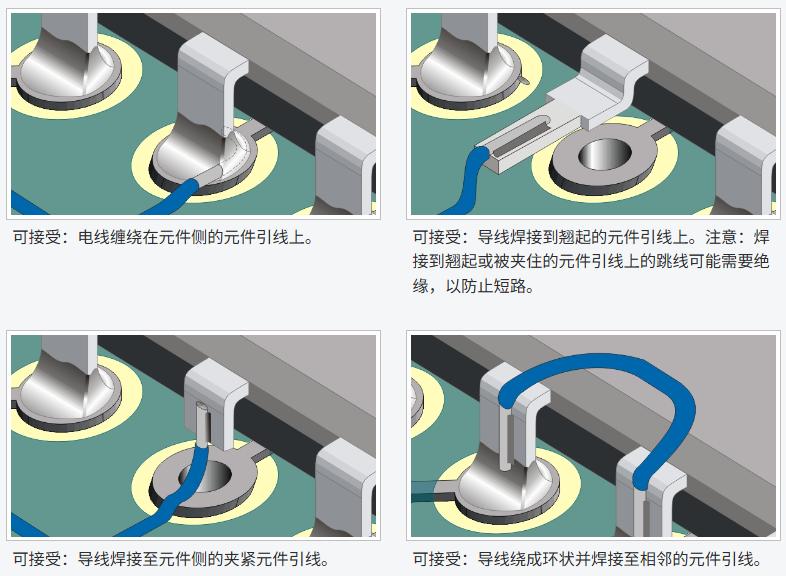 可接受：电线缠绕在元件侧的元件引线上。

可接受：导线焊接到翘起的元件引线上。注意：焊接到翘起或被夹住的元件引线上的跳线可能需要绝缘，以防止短路。

可接受：导线焊接至元件侧的夹紧元件引线。

可接受：导线绕成环状并焊接至相邻的元件引线。