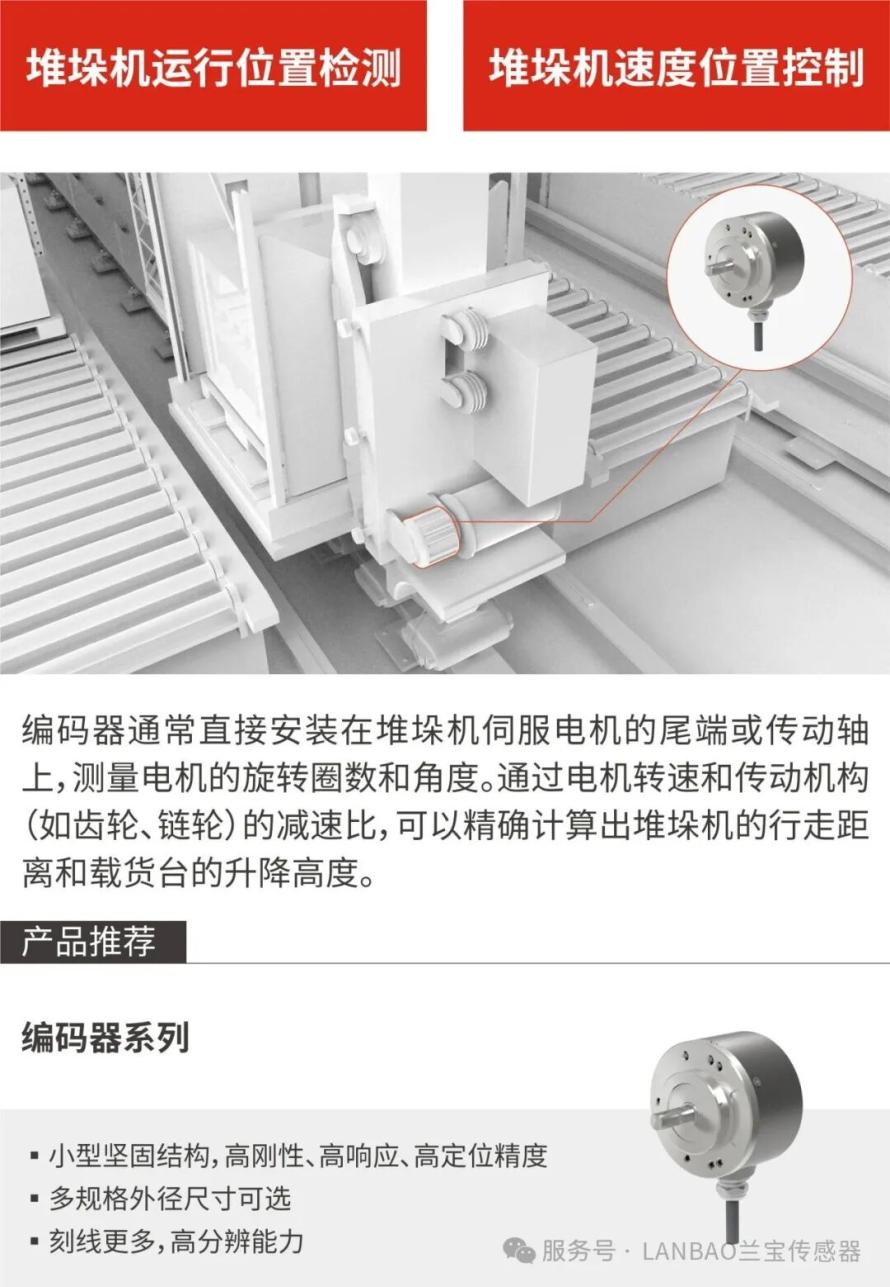 堆垛机运行位置检测

堆垛机速度位置控制

编码器通常直接安装在堆垛机伺服电机的尾端或传动轴上，测量电机的旋转圈数和角度。通过电机转速和传动机构(如齿轮、链轮)的减速比，可以精确计算出堆垛机的行走距离和载货台的升降高度。

产品推荐

编码器系列

▪ 小型坚固结构，高刚性、高响应、高定位精度
▪ 多规格外径尺寸可选
▪ 刻线更多，高分辨能力

服务号 · LANBAO兰宝传感器