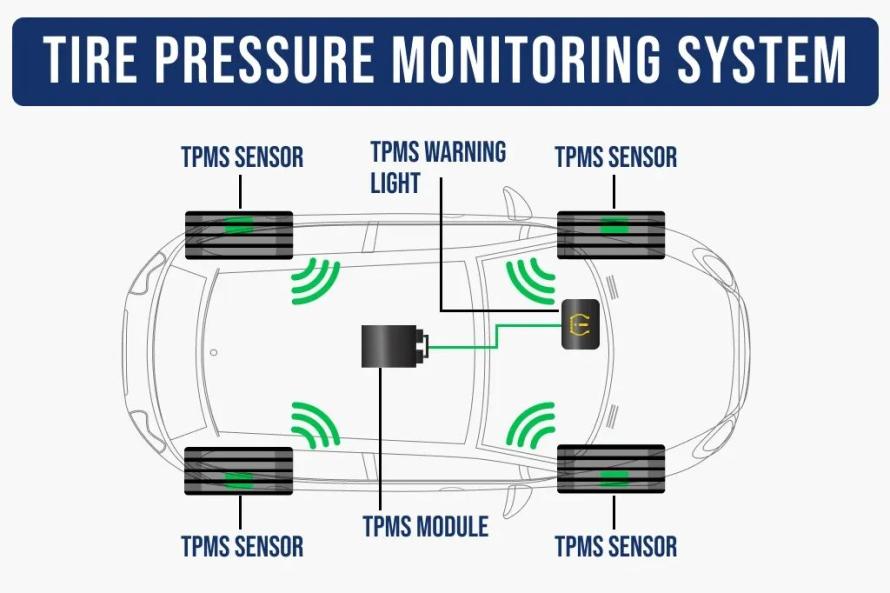 TIRE PRESSURE MONITORING SYSTEM

TPMS SENSOR

TPMS WARNING LIGHT

TPMS SENSOR

TPMS SENSOR

TPMS MODULE

TPMS SENSOR