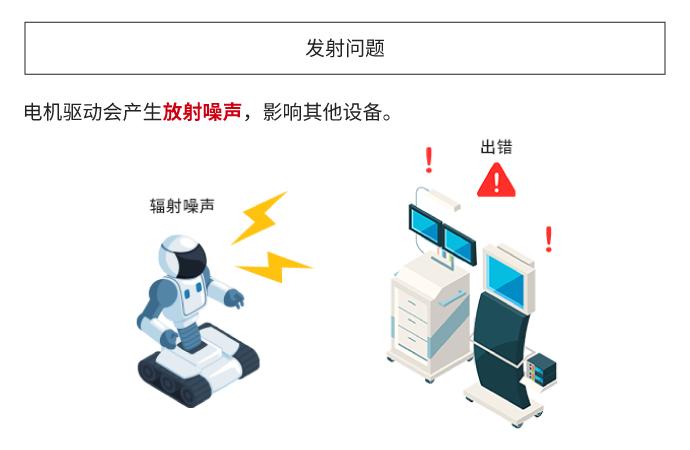 发射问题

电机驱动会产生放射噪声，影响其他设备。

辐射噪声

出错