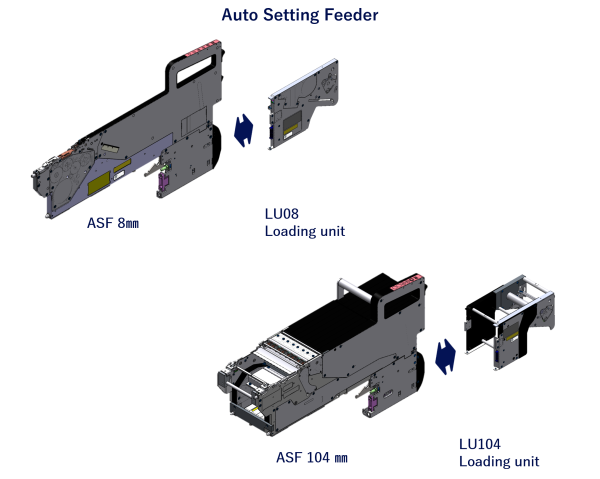 Auto Setting Feeder

ASF 8㎜

LU08
Loading unit

ASF 104 ㎜

LU104
Loading unit