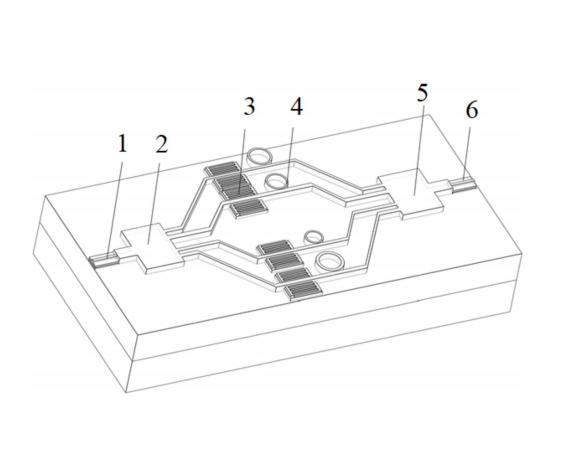 1 2 3 4 5 6