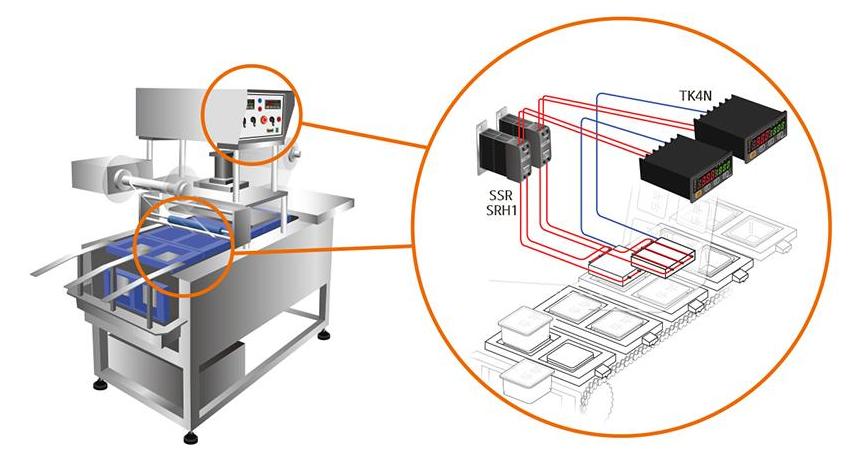 TK4N

SSR
SRH1