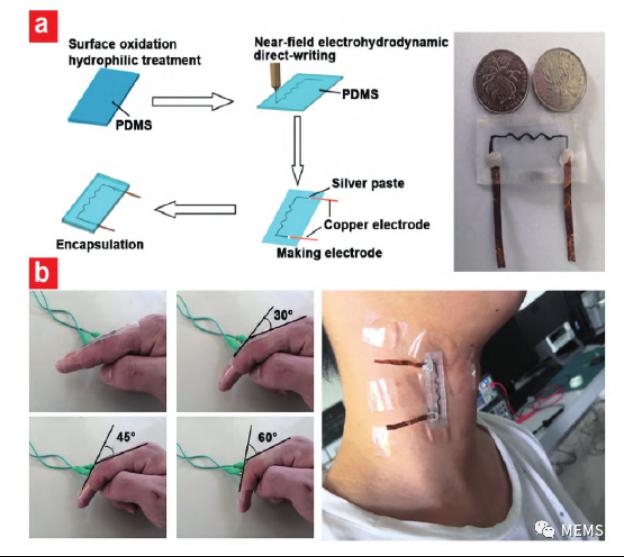 a

Surface oxidation hydrophilic treatment

PDMS

Near-field electrohydrodynamic direct-writing

PDMS

Silver paste

Copper electrode

Making electrode

Encapsulation

b

30°

45°

60°

MEMS