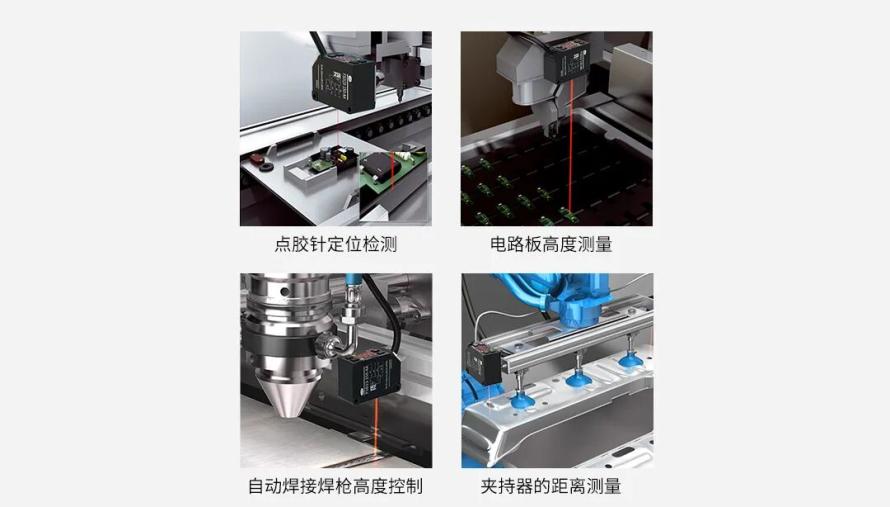 点胶针定位检测

电路板高度测量

自动焊接焊枪高度控制

夹持器的距离测量